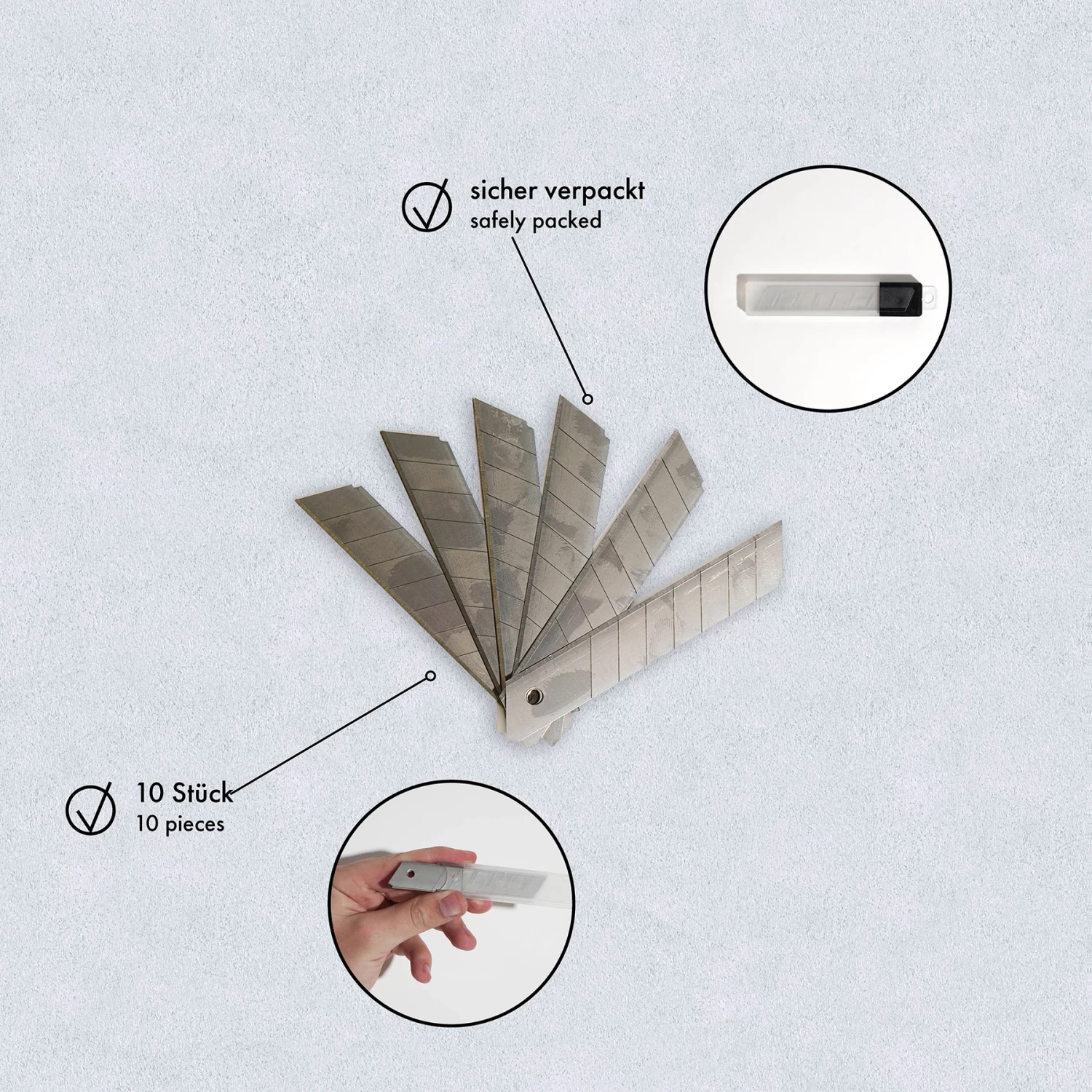 sicher verpackt
safely packed

10 Stück
10 pieces