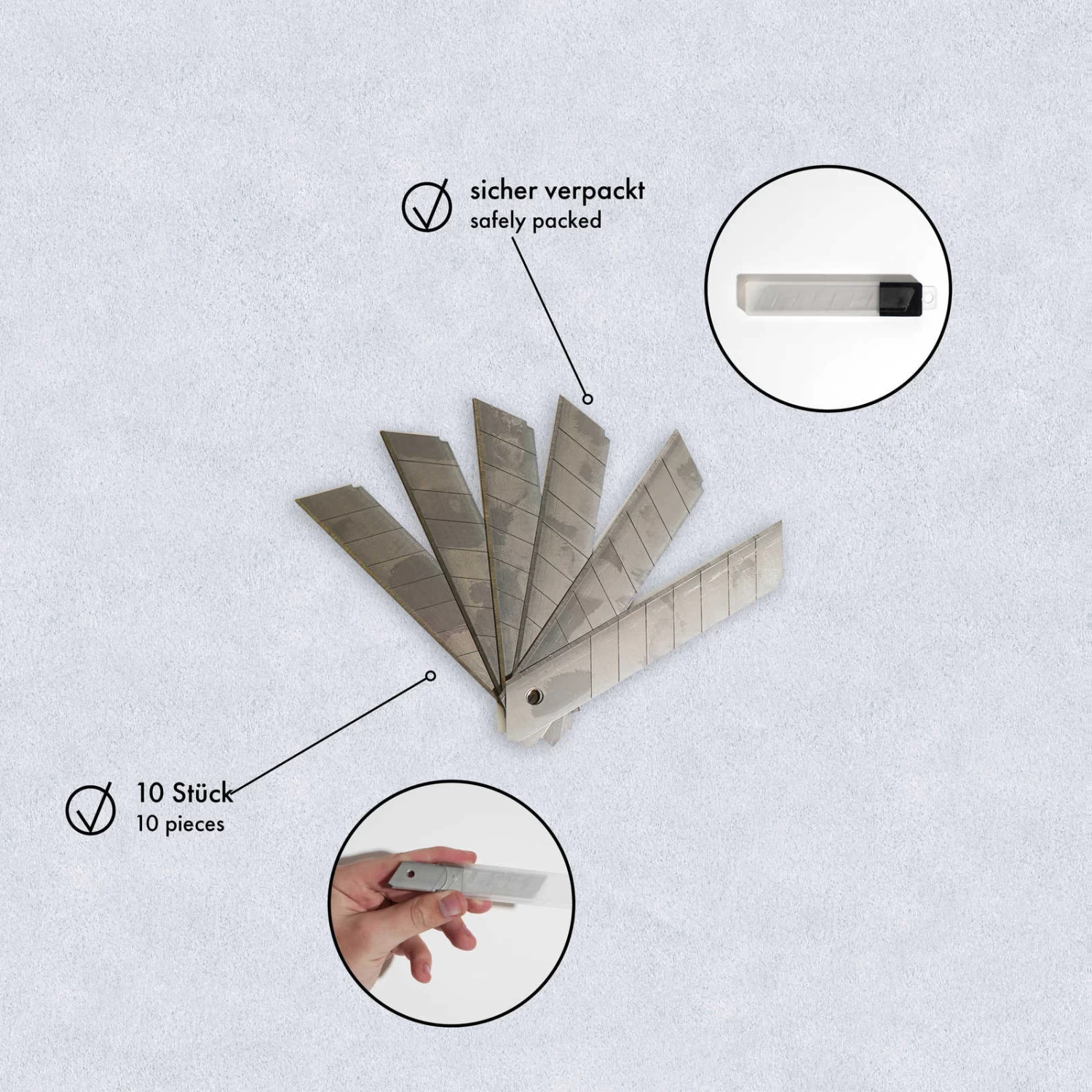 sicher verpackt
safely packed

10 Stück
10 pieces