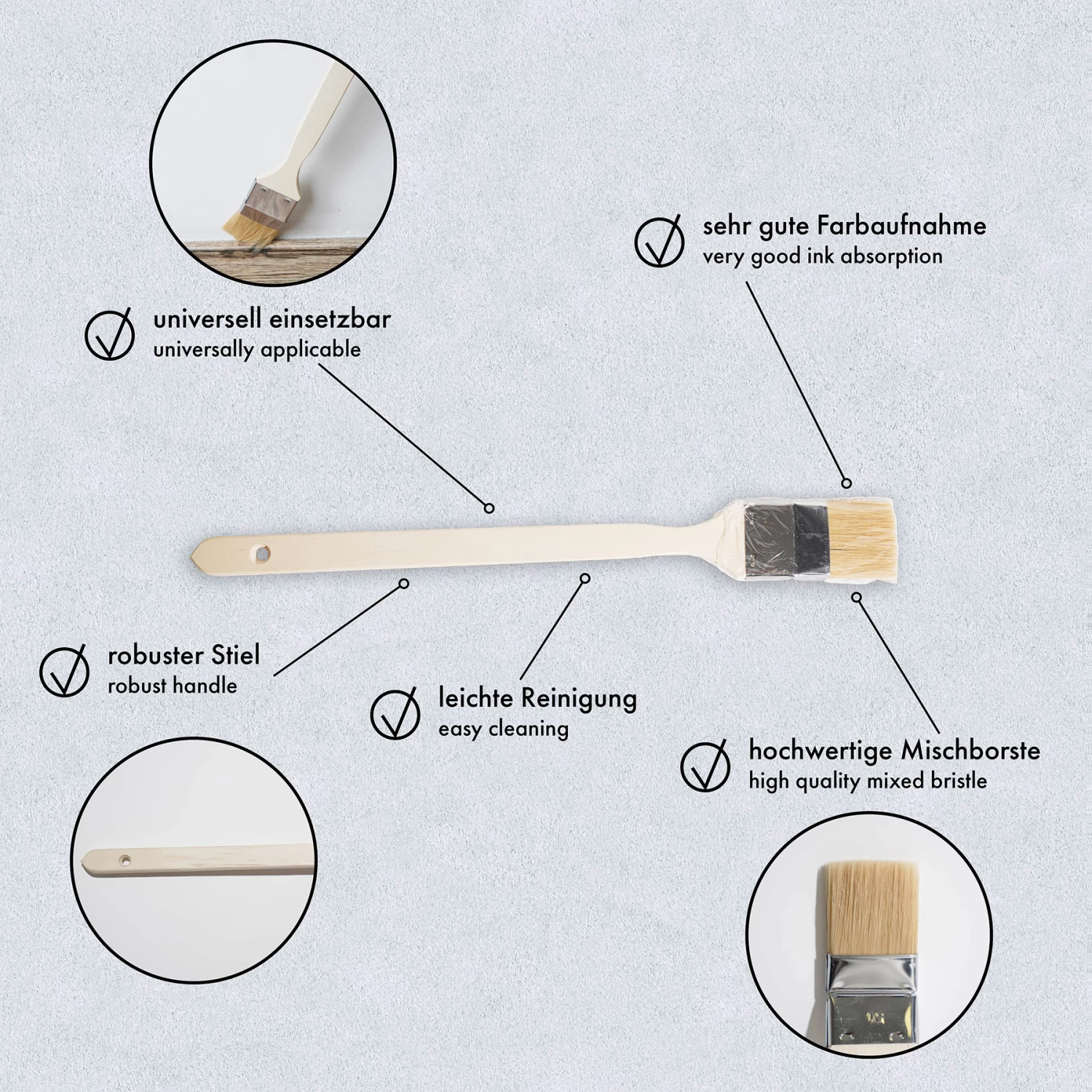 sehr gute Farbaufnahme
very good ink absorption

universell einsetzbar
universally applicable

robuster Stiel
robust handle

leichte Reinigung
easy cleaning

hochwertige Mischborste
high quality mixed bristle